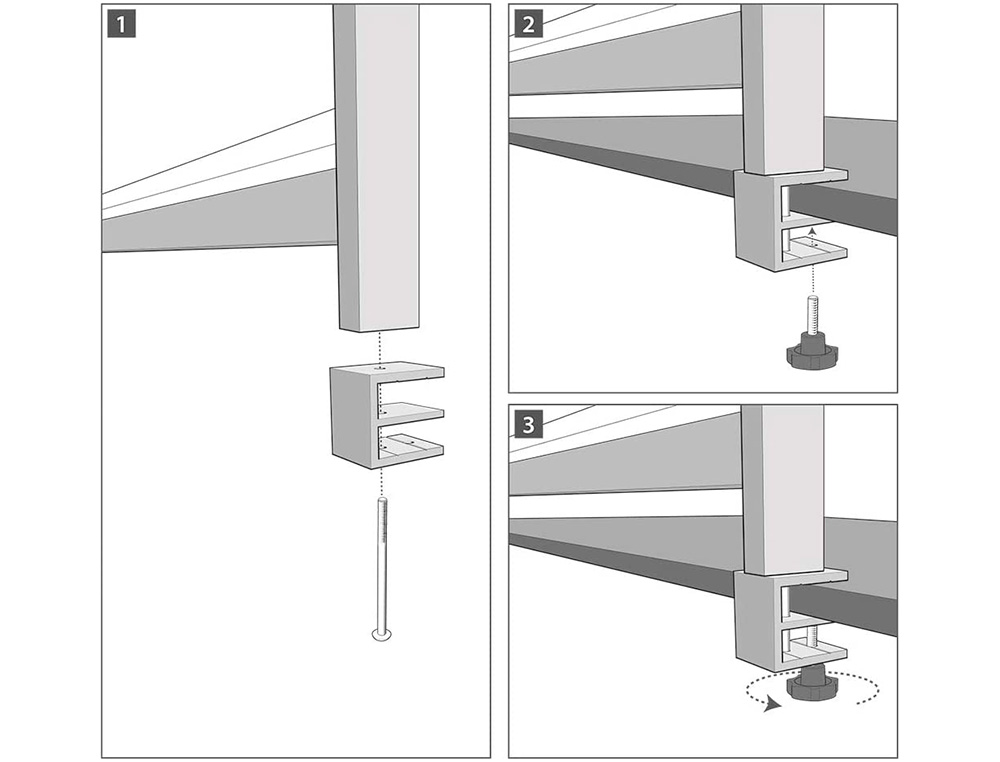 1

2

3